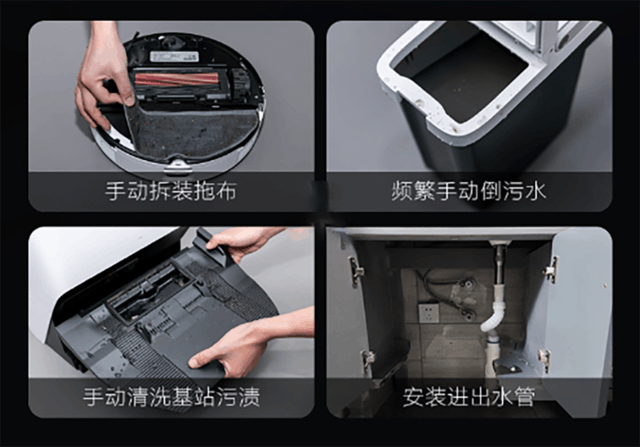 手动拆装拖布

频繁手动倒污水

手动清洗基站污渍

安装进出水管