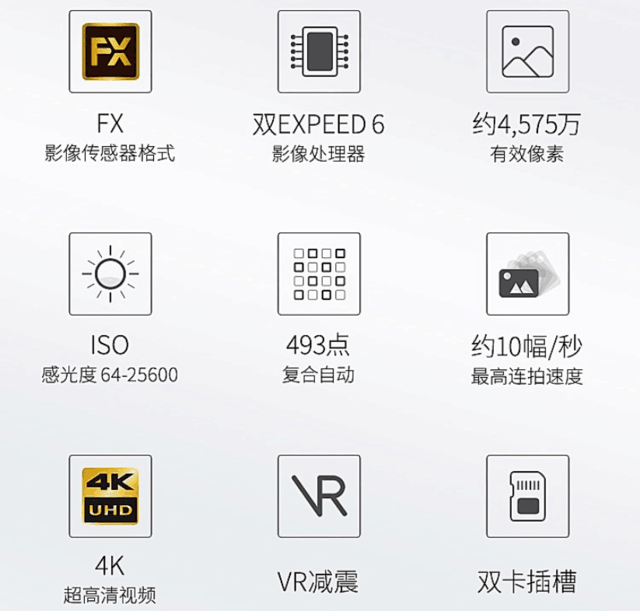 FX

FX
影像传感器格式

双EXPEED 6
影像处理器

约4,575万
有效像素

ISO
感光度 64-25600

493点
复合自动

约10幅/秒
最高连拍速度

4K
UHD

4K
超高清视频

VR

VR减震

双卡插槽