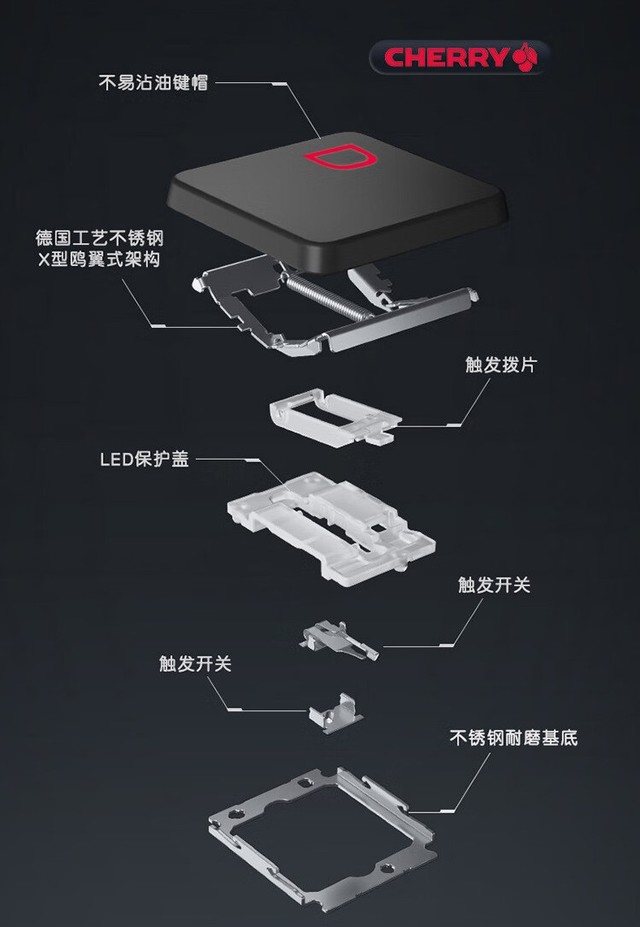 CHERRY

不易沾油键帽

D

德国工艺不锈钢
X型鸥翼式架构

触发拨片

LED保护盖

触发开关

触发开关

不锈钢耐磨基底