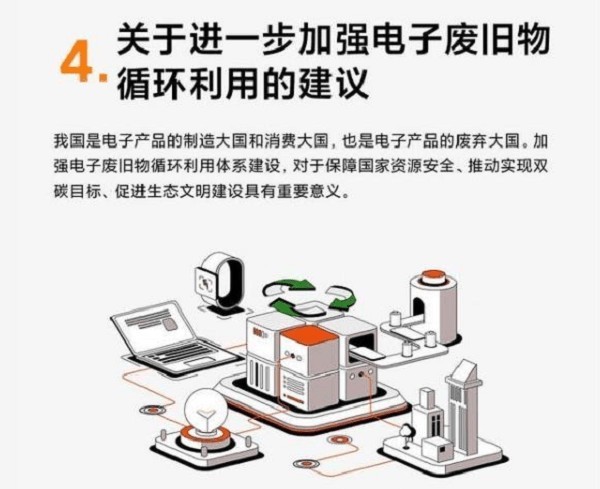 4. 关于进一步加强电子废旧物循环利用的建议

我国是电子产品的制造大国和消费大国，也是电子产品的废弃大国。加强电子废旧物循环利用体系建设，对于保障国家资源安全、推动实现双碳目标、促进生态文明建设具有重要意义。