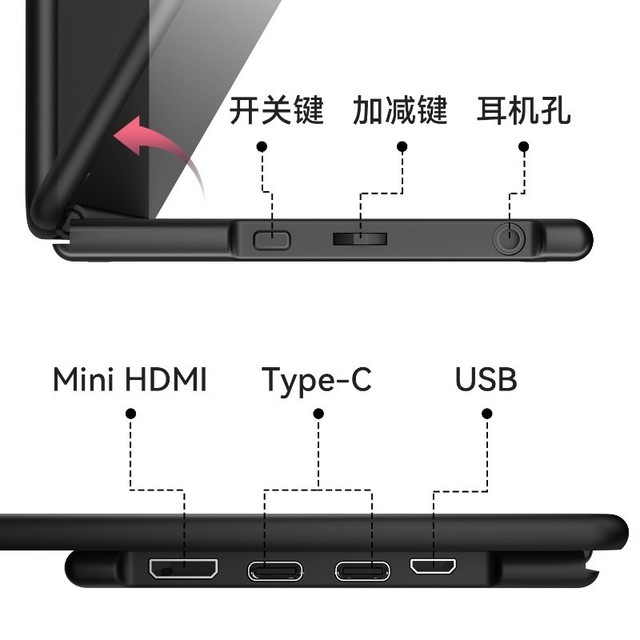 开关键 加减键 耳机孔

Mini HDMI Type-C USB