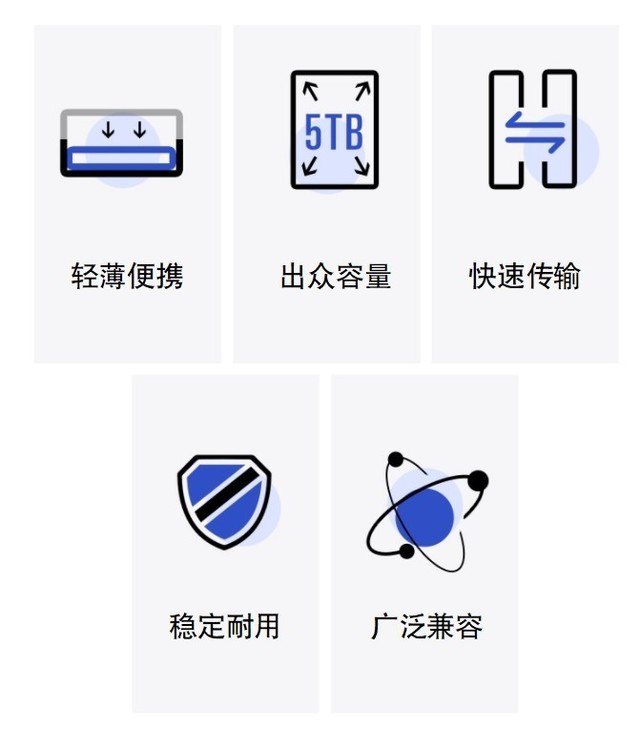 轻薄便携

5TB

出众容量

快速传输

稳定耐用

广泛兼容