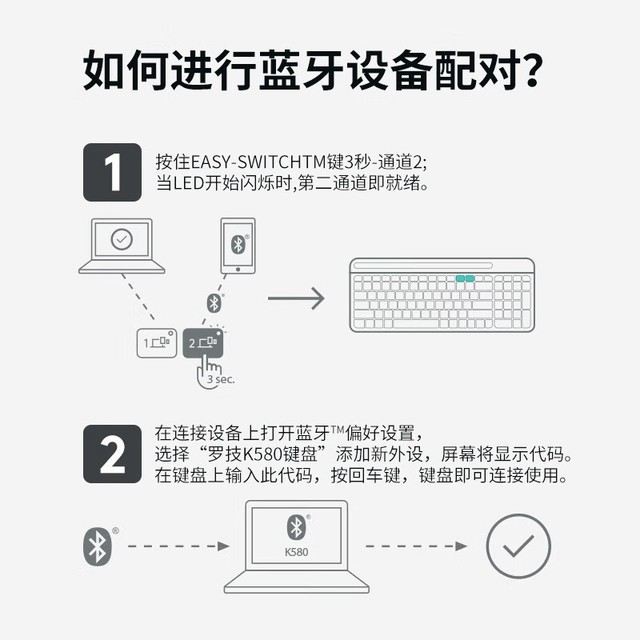 如何进行蓝牙设备配对?

1

按住EASY-SWITCHTM键3秒-通道2;
当LED开始闪烁时,第二通道即就绪。

1

2

3 sec.

2

在连接设备上打开蓝牙™偏好设置,
选择“罗技K580键盘”添加新外设,屏幕将显示代码。
在键盘上输入此代码,按回车键,键盘即可连接使用。

K580