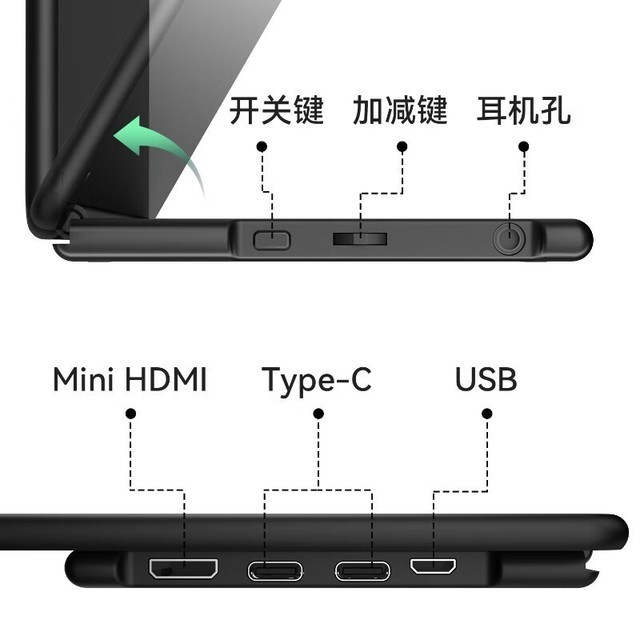 开关键 加减键 耳机孔

Mini HDMI Type-C USB