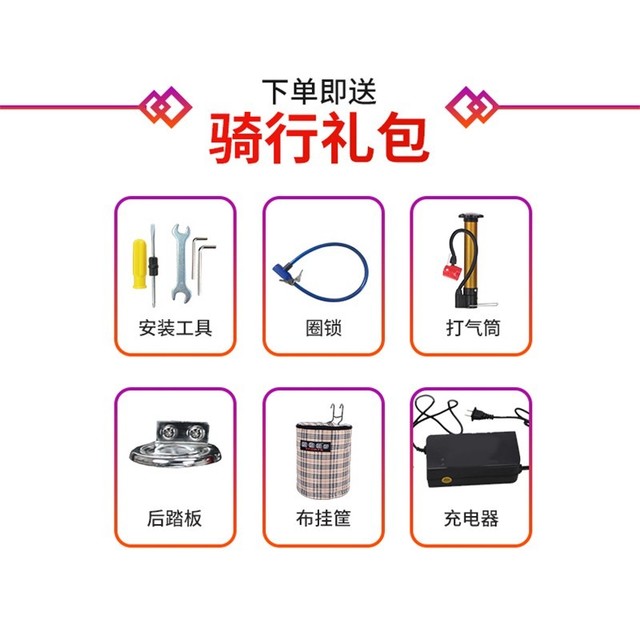 下单即送
骑行礼包

安装工具

圈锁

打气筒

后踏板

布挂筐

充电器