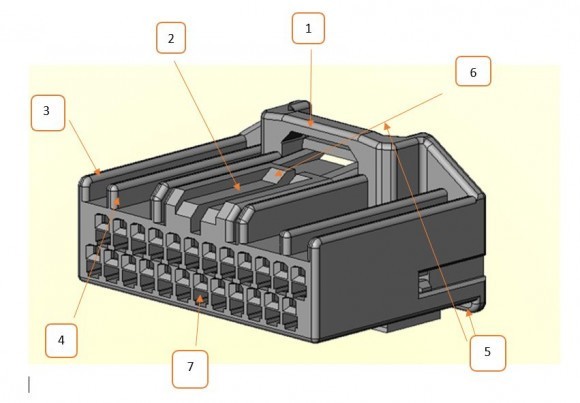 1
2
6
3
4
7
5