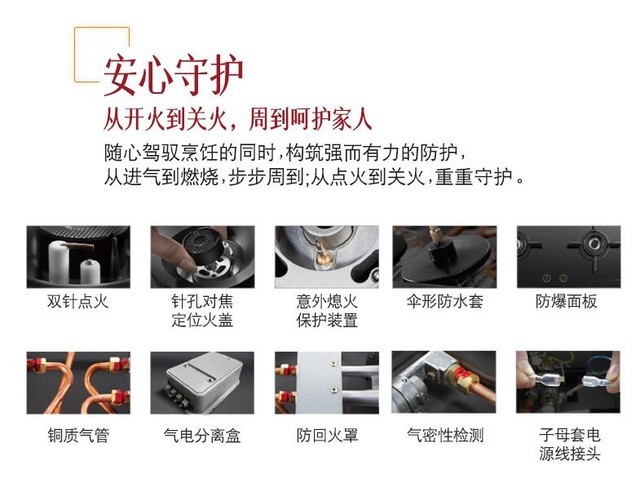 安心守护

从开火到关火，周到呵护家人

随心驾驭烹饪的同时，构筑强而有力的防护，
从进气到燃烧，步步周到；从点火到关火，重重守护。

双针点火

针孔对焦定位火盖

意外熄火保护装置

伞形防水套

防爆面板

铜质气管

气电分离盒

防回火罩

气密性检测

子母套电源线接头