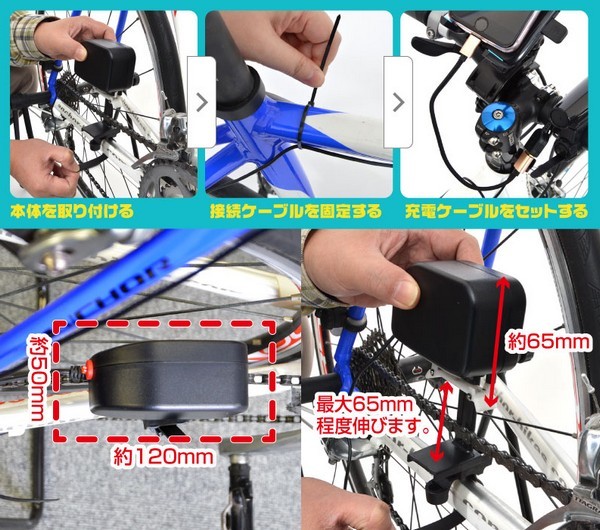 本体を取り付ける

接続ケーブルを固定する

充電ケーブルをセットする

約50mm

約120mm

約65mm

最大65mm
程度伸びます。