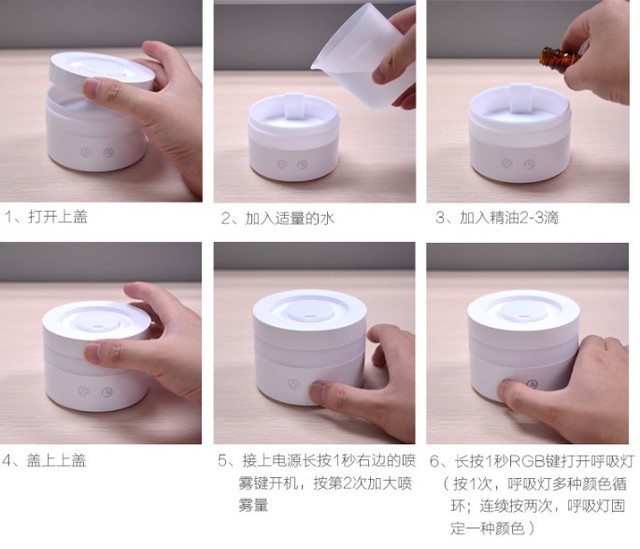 1、打开上盖

2、加入适量的水

3、加入精油2-3滴

4、盖上上盖

5、接上电源长按1秒右边的喷雾键开机，按第2次加大喷雾量

6、长按1秒RGB键打开呼吸灯（按1次，呼吸灯多种颜色循环；连续按两次，呼吸灯固定一种颜色）