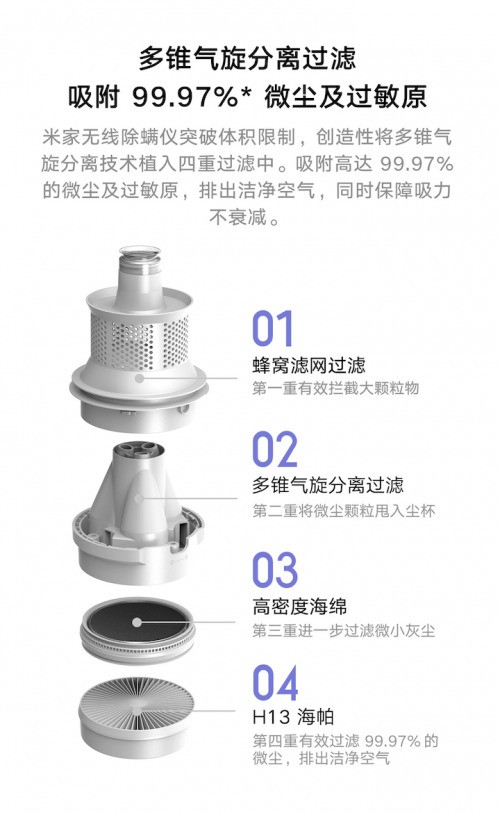 多锥气旋分离过滤
吸附 99.97%* 微尘及过敏原

米家无线除螨仪突破体积限制，创造性将多锥气旋分离技术植入四重过滤中。吸附高达 99.97% 的微尘及过敏原，排出洁净空气，同时保障吸力不衰减。

01
蜂窝滤网过滤
第一重有效拦截大颗粒物

02
多锥气旋分离过滤
第二重将微尘颗粒甩入尘杯

03
高密度海绵
第三重进一步过滤微小灰尘

04
H13 海帕
第四重有效过滤 99.97% 的微尘，排出洁净空气