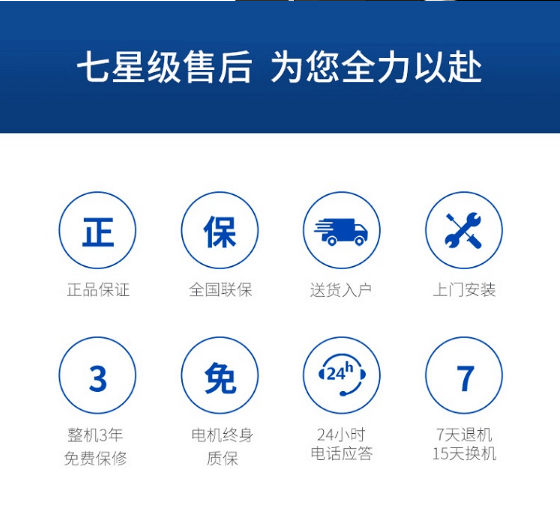 七星级售后 为您全力以赴

正

正品保证

保

全国联保

送货入户

上门安装

3

整机3年
免费保修

免

电机终身
质保

24h

24小时
电话应答

7

7天退机
15天换机