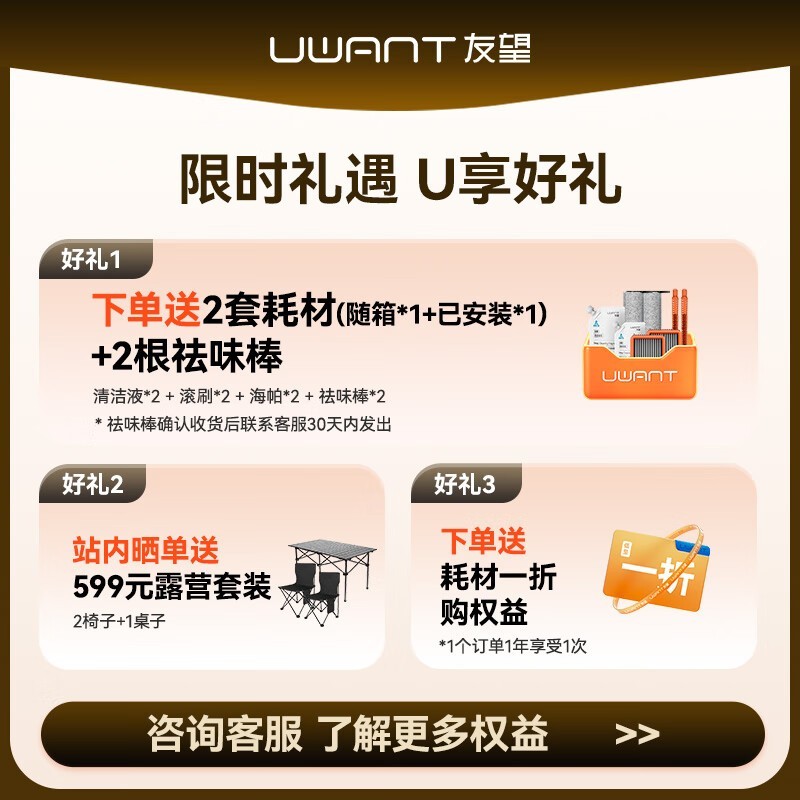 UWANT 友望

限时礼遇 U享好礼

好礼1

下单送2套耗材(随箱*1+已安装*1)
+2根祛味棒

清洁液*2 + 滚刷*2 + 海帕*2 + 祛味棒*2
* 祛味棒确认收货后联系客服30天内发出

UWANT

好礼2

站内晒单送
599元露营套装
2椅子+1桌子

好礼3

下单送
耗材一折
购权益
*1个订单1年享受1次

一折

咨询客服 了解更多权益 >>