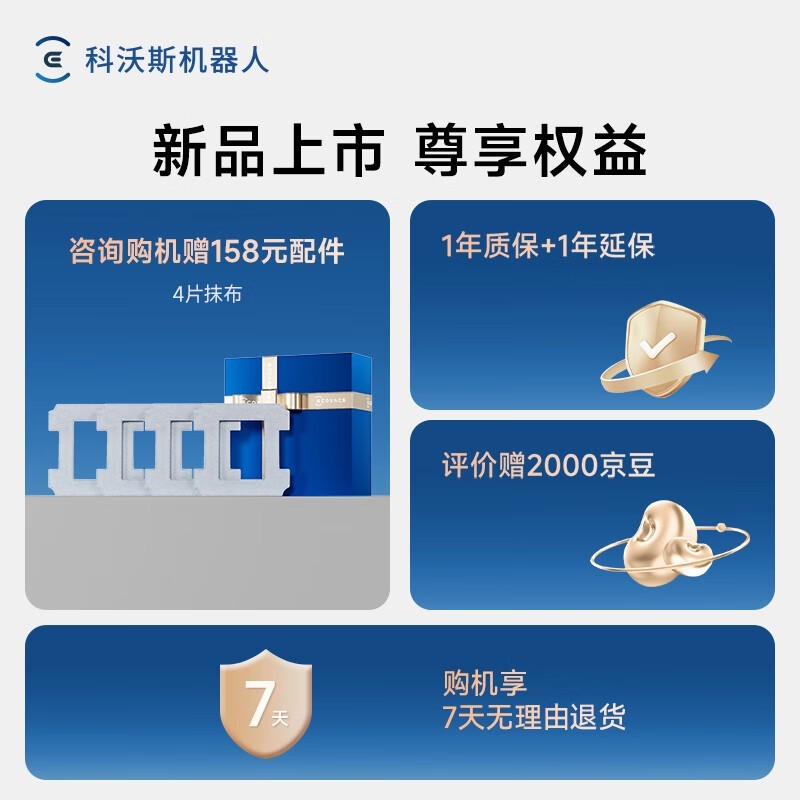 科沃斯机器人

新品上市 尊享权益

咨询购机赠158元配件

4片抹布

ECOVACS

1年质保+1年延保

评价赠2000京豆

7天

购机享
7天无理由退货