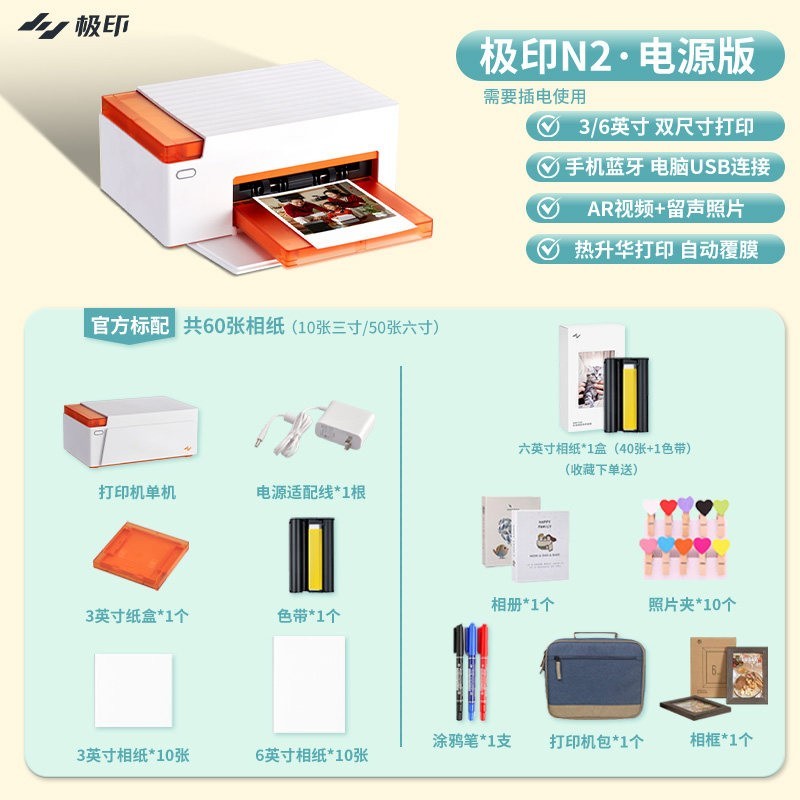 极印

极印N2·电源版

需要插电使用

3/6英寸 双尺寸打印

手机蓝牙 电脑USB连接

AR视频+留声照片

热升华打印 自动覆膜

官方标配 共60张相纸（10张三寸/50张六寸）

打印机单机

电源适配线*1根

3英寸纸盒*1个

色带*1个

3英寸相纸*10张

6英寸相纸*10张

六英寸相纸*1盒（40张+1色带）
（收藏下单送）

HAPPY FAMILY

相册*1个

照片夹*10个

涂鸦笔*1支

打印机包*1个

相框*1个