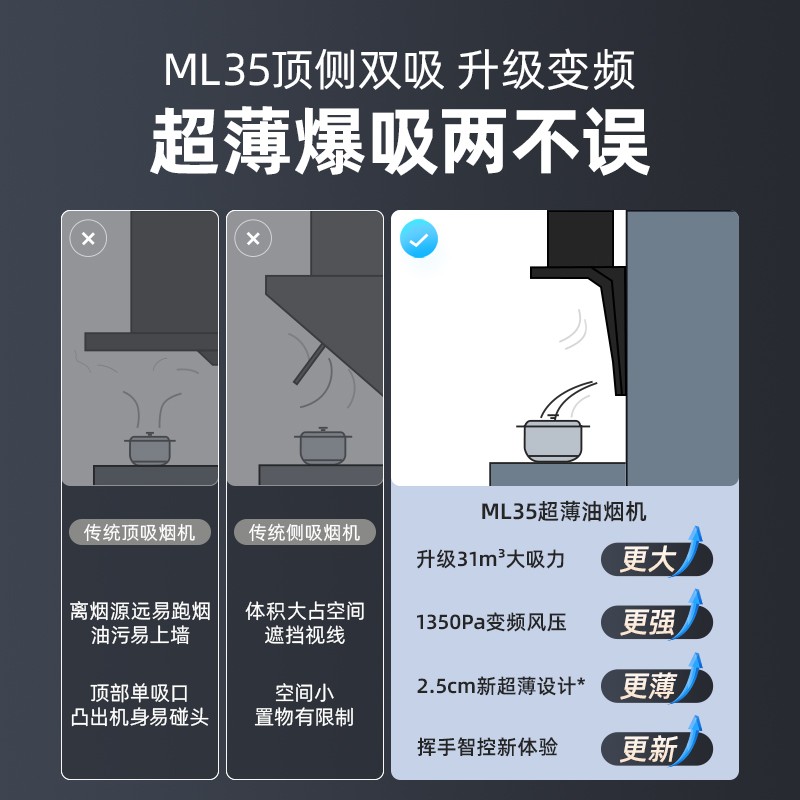 ML35顶侧双吸 升级变频
超薄爆吸两不误

传统顶吸烟机

离烟源远易跑烟
油污易上墙

顶部单吸口
凸出机身易碰头

传统侧吸烟机

体积大占空间
遮挡视线

空间小
置物有限制

ML35超薄油烟机

升级31m³大吸力 更大

1350Pa变频风压 更强

2.5cm新超薄设计* 更薄

挥手智控新体验 更新