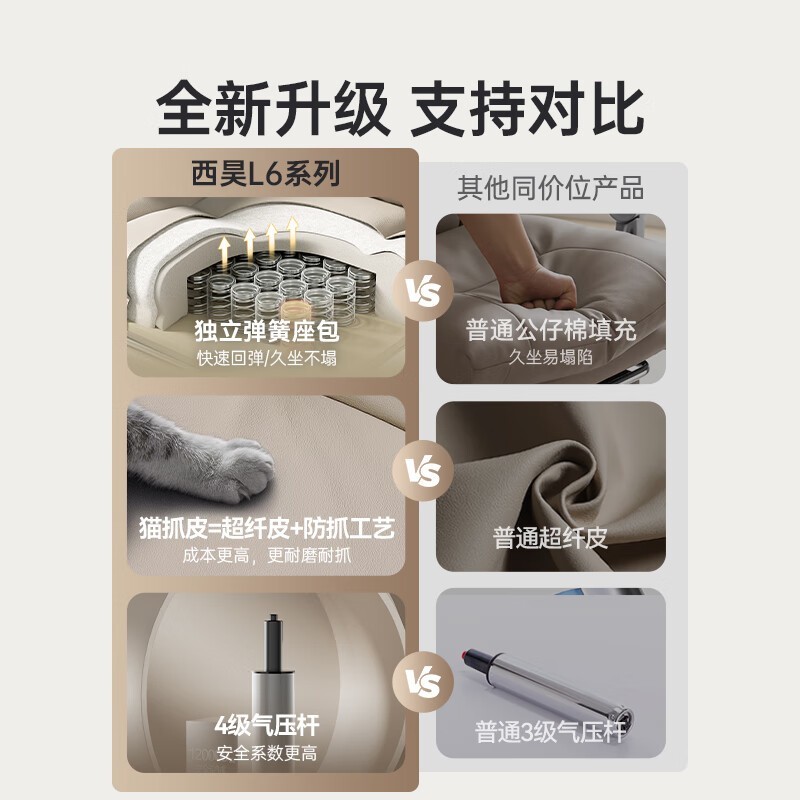 全新升级 支持对比

西昊L6系列

独立弹簧座包
快速回弹/久坐不塌

猫抓皮=超纤皮+防抓工艺
成本更高，更耐磨耐抓

4级气压杆
安全系数更高

其他同价位产品

普通公仔棉填充
久坐易塌陷

普通超纤皮

普通3级气压杆

VS

VS

VS