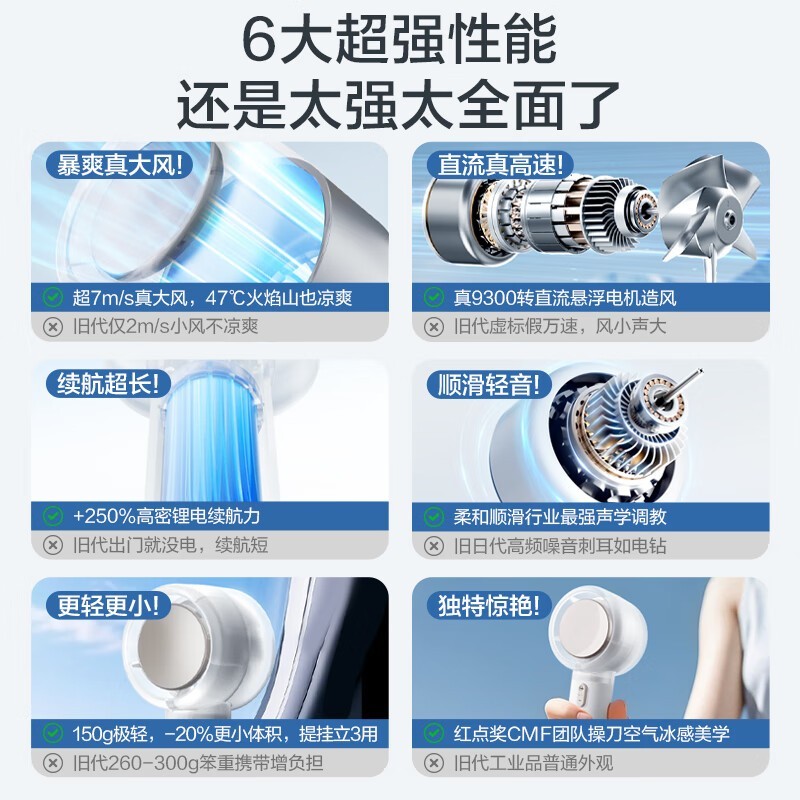 6大超强性能
还是太强太全面了

暴爽真大风!
超7m/s真大风，47℃火焰山也凉爽
旧代仅2m/s小风不凉爽

直流真高速!
真9300转直流悬浮电机造风
旧代虚标假万速，风小声大

续航超长!
+250%高密锂电续航力
旧代出门就没电，续航短

顺滑轻音!
柔和顺滑行业最强声学调教
旧日代高频噪音刺耳如电钻

更轻更小!
150g极轻，-20%更小体积，提挂立3用
旧代260-300g笨重携带增负担

独特惊艳!
红点奖CMF团队操刀空气冰感美学
旧代工业品普通外观