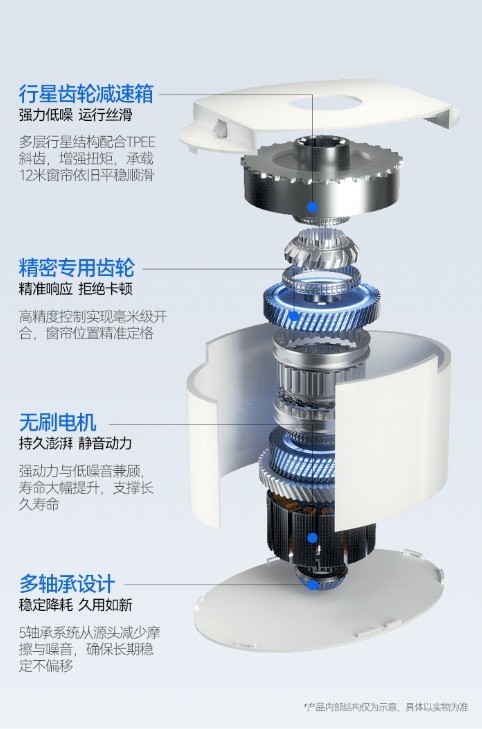 行星齿轮减速箱
强力低噪 运行丝滑

多层行星结构配合TPEE斜齿，增强扭矩，承载12米窗帘依旧平稳顺滑

精密专用齿轮
精准响应 拒绝卡顿

高精度控制实现毫米级开合，窗帘位置精准定格

无刷电机
持久澎湃 静音动力

强动力与低噪音兼顾，寿命大幅提升，支撑长久寿命

多轴承设计
稳定降耗 久用如新

5轴承系统从源头减少摩擦与噪音，确保长期稳定不偏移

*产品内部结构仅为示意，具体以实物为准