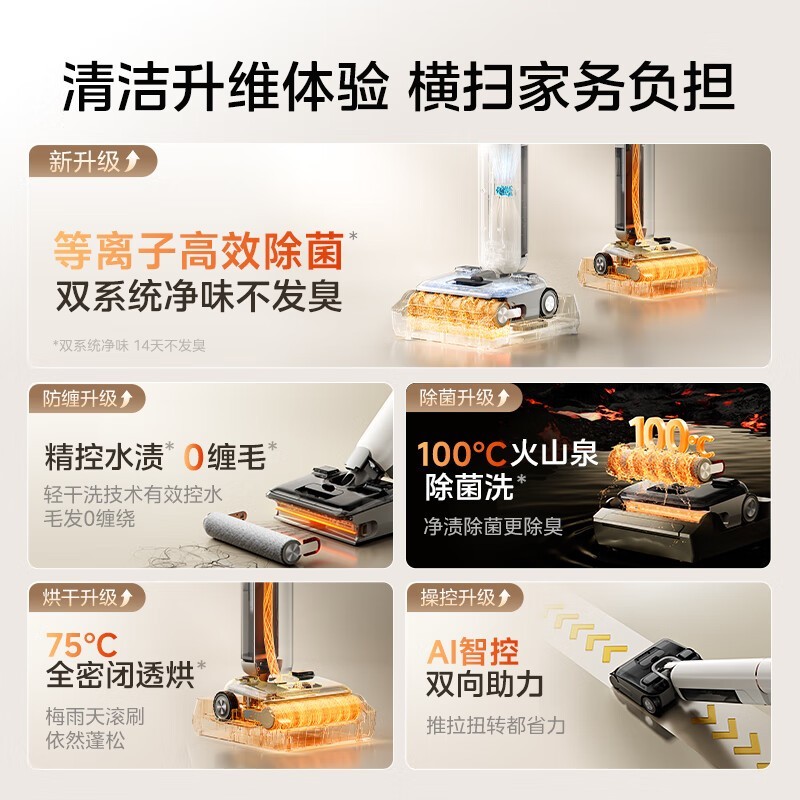 清洁升维体验 横扫家务负担

新升级

等离子高效除菌*
双系统净味不发臭

*双系统净味 14天不发臭

防缠升级

精控水渍* 0缠毛*
轻干洗技术有效控水
毛发0缠绕

除菌升级

100°C火山泉
除菌洗*
净渍除菌更除臭

100°C

烘干升级

75°C
全密闭透烘*
梅雨天滚刷
依然蓬松

操控升级

AI智控
双向助力
推拉扭转都省力