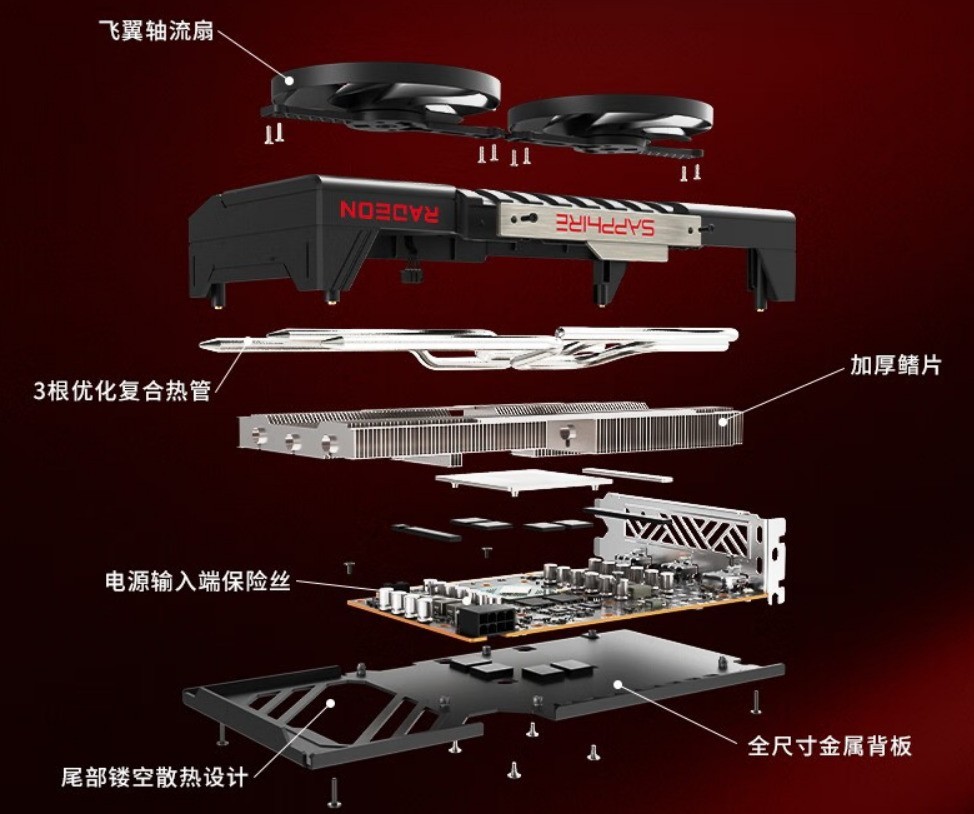 飞翼轴流扇

RADEON

SAPPHIRE

3根优化复合热管

加厚鳍片

电源输入端保险丝

全尺寸金属背板

尾部镂空散热设计