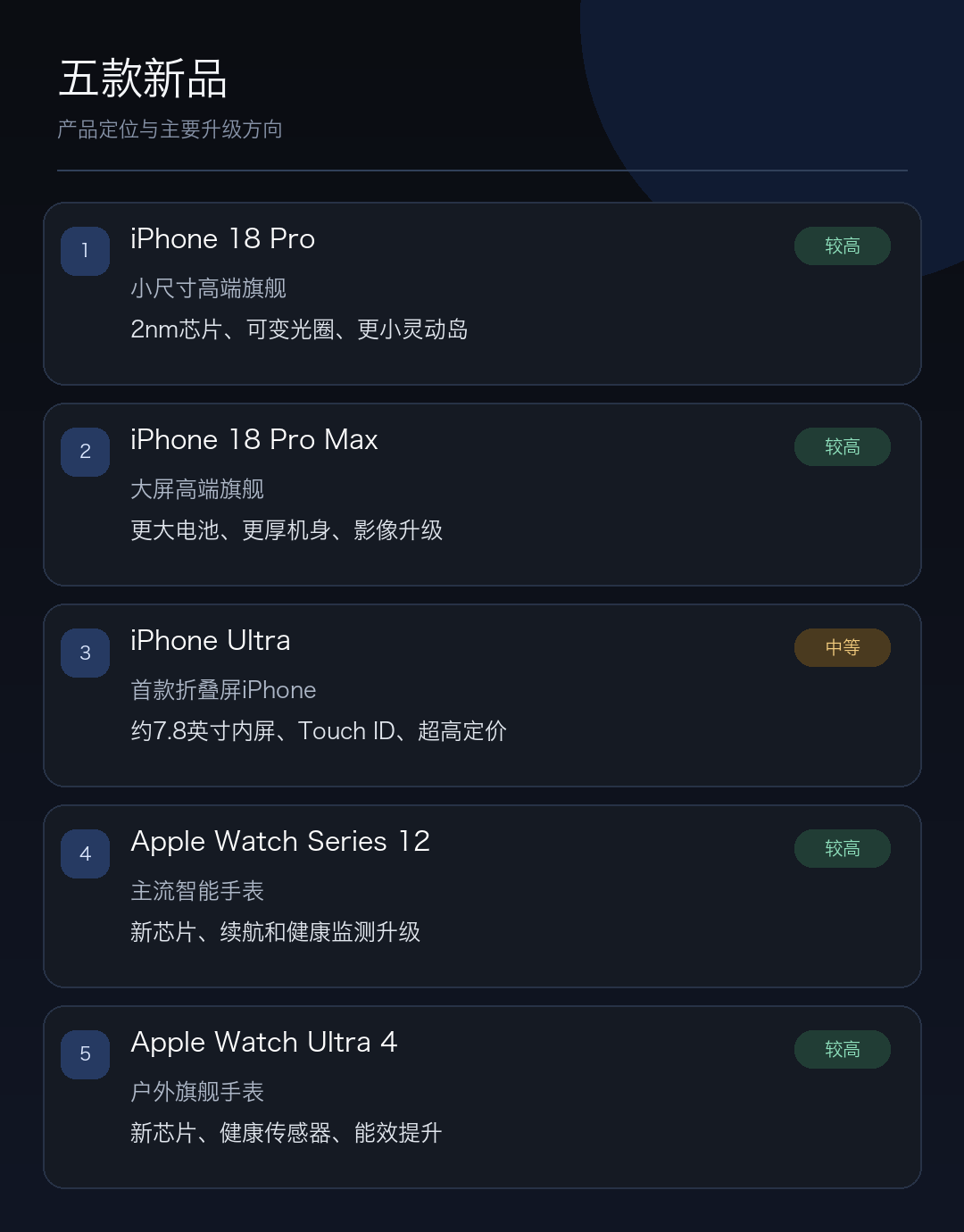 五款新品

产品定位与主要升级方向

1
iPhone 18 Pro
较高
小尺寸高端旗舰
2nm芯片、可变光圈、更小灵动岛

2
iPhone 18 Pro Max
较高
大屏高端旗舰
更大电池、更厚机身、影像升级

3
iPhone Ultra
中等
首款折叠屏iPhone
约7.8英寸内屏、Touch ID、超高定价

4
Apple Watch Series 12
较高
主流智能手表
新芯片、续航和健康监测升级

5
Apple Watch Ultra 4
较高
户外旗舰手表
新芯片、健康传感器、能效提升