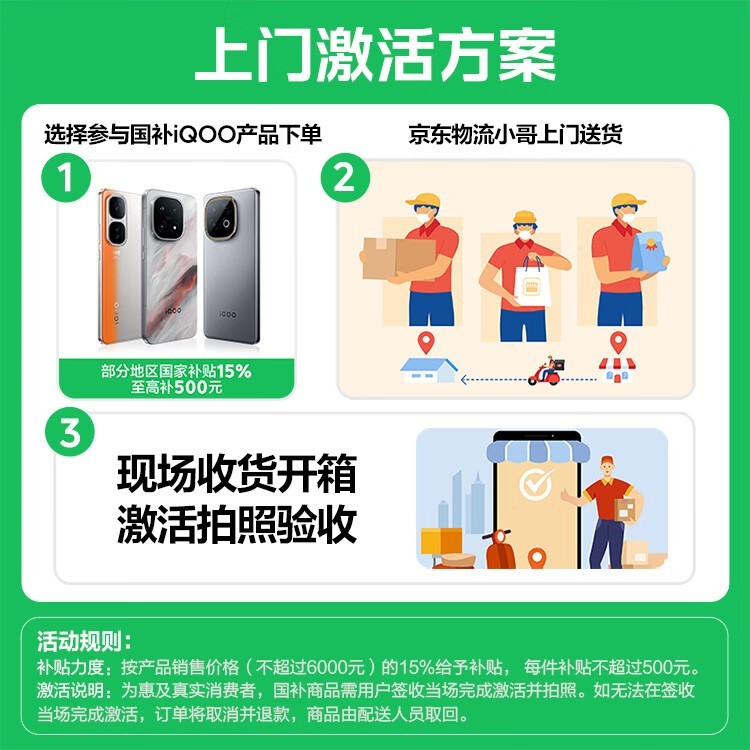 上门激活方案

选择参与国补iQOO产品下单

1

iQOO

iQOO

部分地区国家补贴15%
至高补500元

京东物流小哥上门送货

2

3

现场收货开箱
激活拍照验收

活动规则：
补贴力度：按产品销售价格（不超过6000元）的15%给予补贴，每件补贴不超过500元。
激活说明：为惠及真实消费者，国补商品需用户签收当场完成激活并拍照。如无法在签收当场完成激活，订单将取消并退款，商品由配送人员取回。