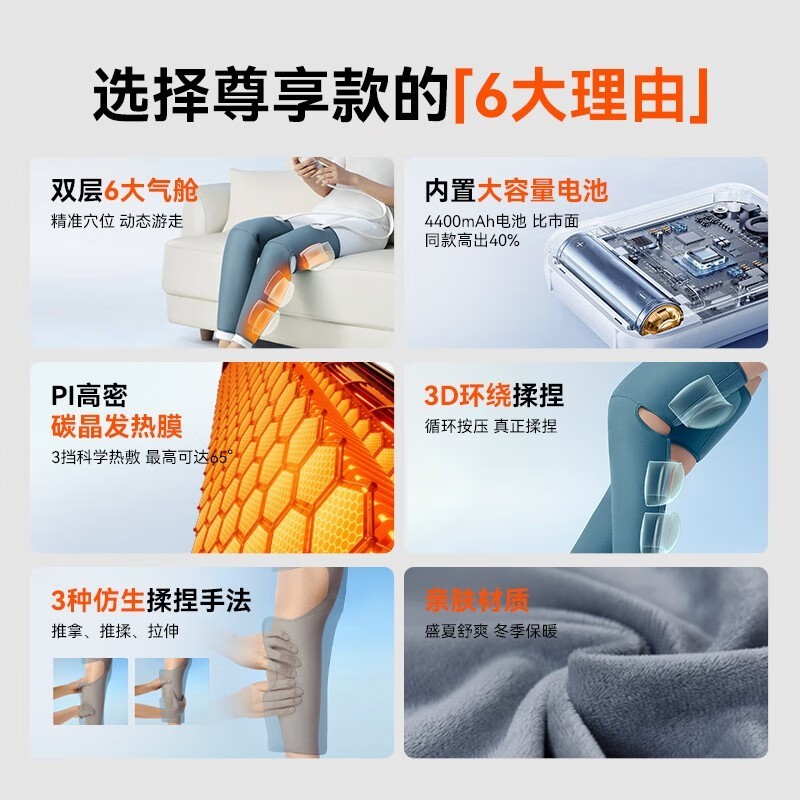 选择尊享款的「6大理由」

双层6大气舱
精准穴位 动态游走

内置大容量电池
4400mAh电池 比市面同款高出40%

PI高密
碳晶发热膜
3挡科学热敷 最高可达65°

3D环绕揉捏
循环按压 真正揉捏

3种仿生揉捏手法
推拿、推揉、拉伸

亲肤材质
盛夏舒爽 冬季保暖