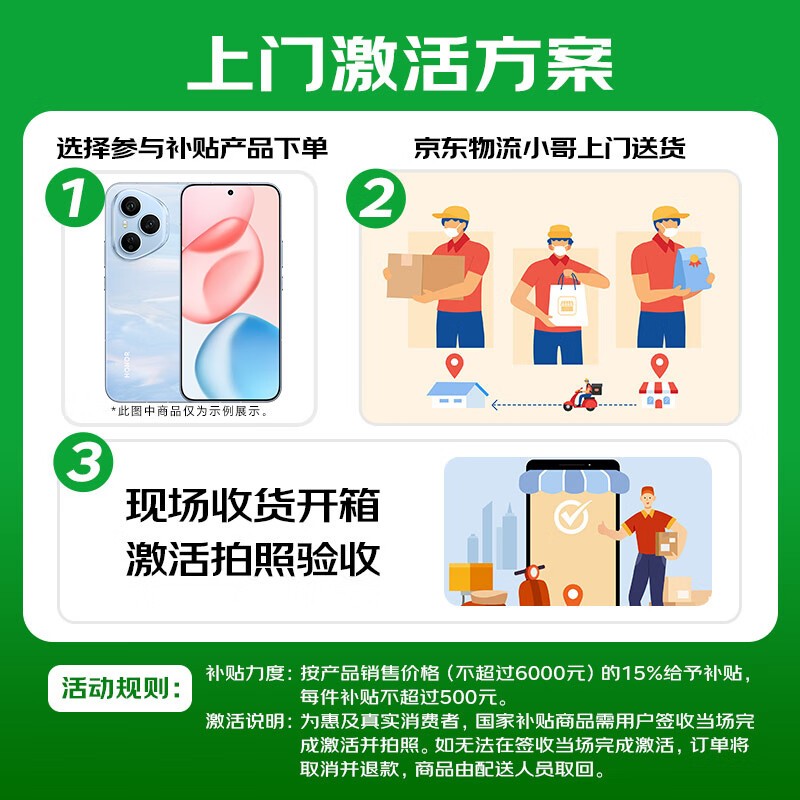 上门激活方案

选择参与补贴产品下单

1

HONOR

*此图中商品仅为示例展示。

京东物流小哥上门送货

2

3

现场收货开箱
激活拍照验收

活动规则：

补贴力度：按产品销售价格（不超过6000元）的15%给予补贴，每件补贴不超过500元。

激活说明：为惠及真实消费者，国家补贴商品需用户签收当场完成激活并拍照。如无法在签收当场完成激活，订单将取消并退款，商品由配送人员取回。