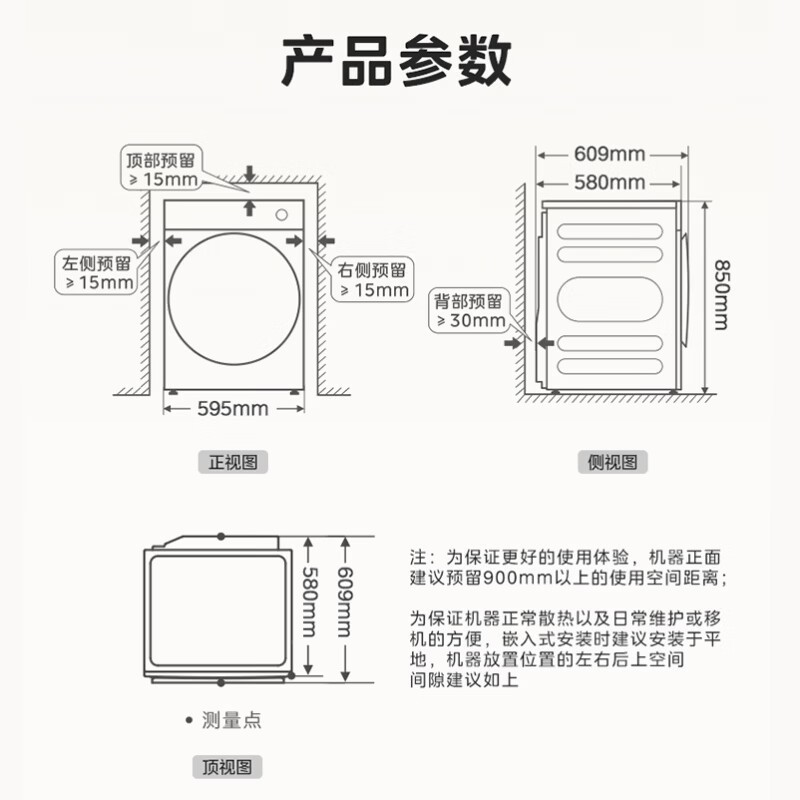 产品参数

顶部预留
≥15mm

左侧预留
≥15mm

右侧预留
≥15mm

595mm

正视图

609mm
580mm

850mm

背部预留
≥30mm

侧视图

580mm
609mm

• 测量点

顶视图

注：为保证更好的使用体验，机器正面建议预留900mm以上的使用空间距离；

为保证机器正常散热以及日常维护或移机的方便，嵌入式安装时建议安装于平地，机器放置位置的左右后上空间间隙建议如上