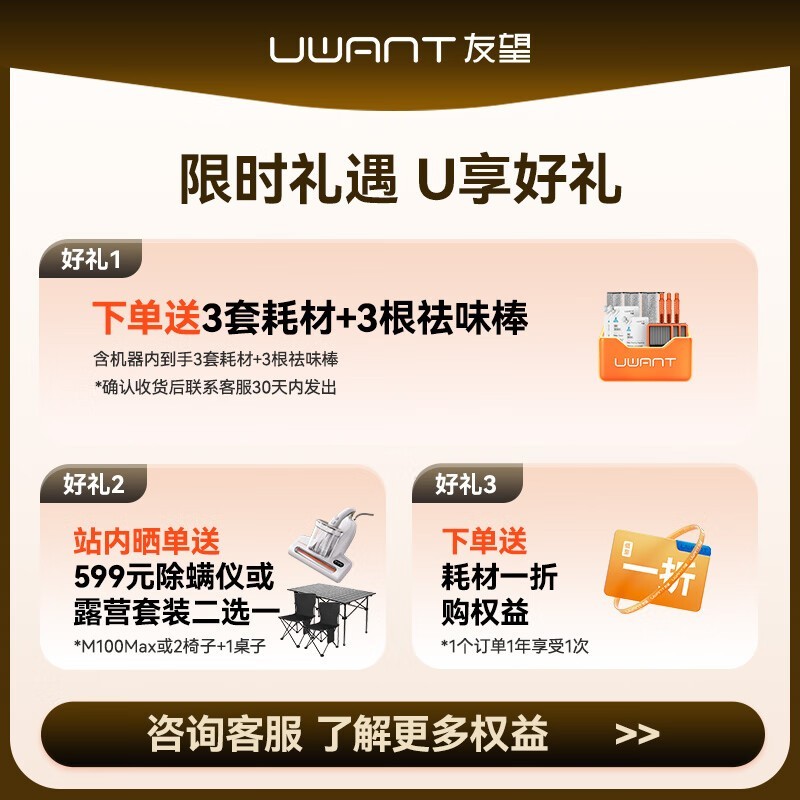 UWANT 友望

限时礼遇 U享好礼

好礼1

下单送3套耗材+3根祛味棒

含机器内到手3套耗材+3根祛味棒

*确认收货后联系客服30天内发出

UWANT

好礼2

站内晒单送

599元除螨仪或

露营套装二选一

*M100Max或2椅子+1桌子

好礼3

下单送

耗材一折

购权益

*1个订单1年享受1次

一折

咨询客服 了解更多权益 >>