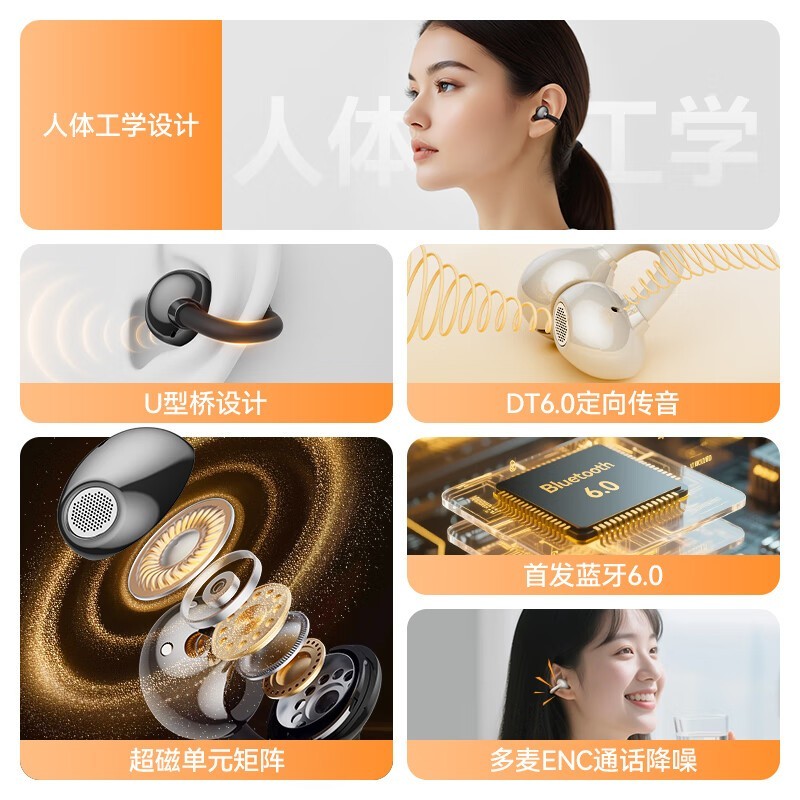 人体工学设计

人体工学

U型桥设计

DT6.0定向传音

Bluetooth 6.0

首发蓝牙6.0

超磁单元矩阵

多麦ENC通话降噪