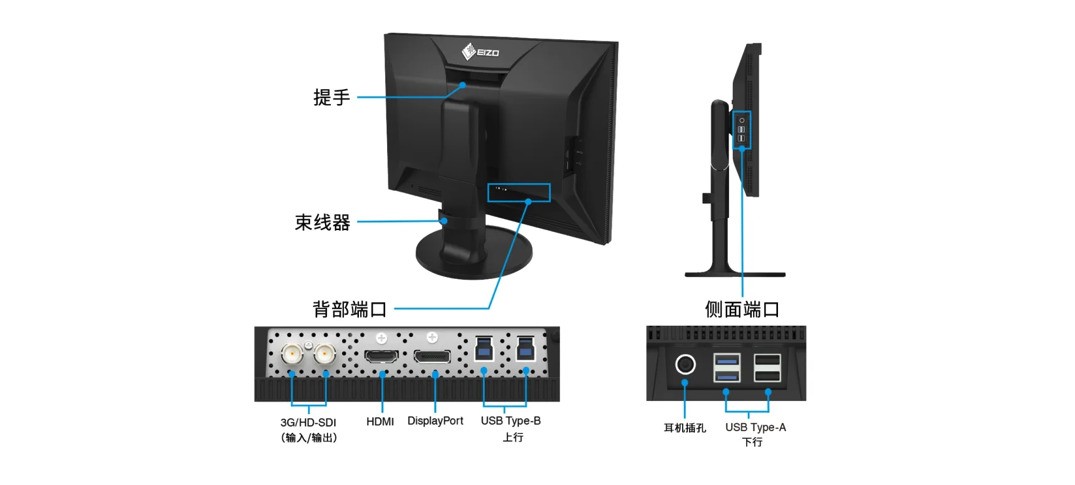 EIZO

提手

束线器

背部端口

侧面端口

3G/HD-SDI
(输入/输出)

HDMI

DisplayPort

USB Type-B
上行

耳机插孔

USB Type-A
下行