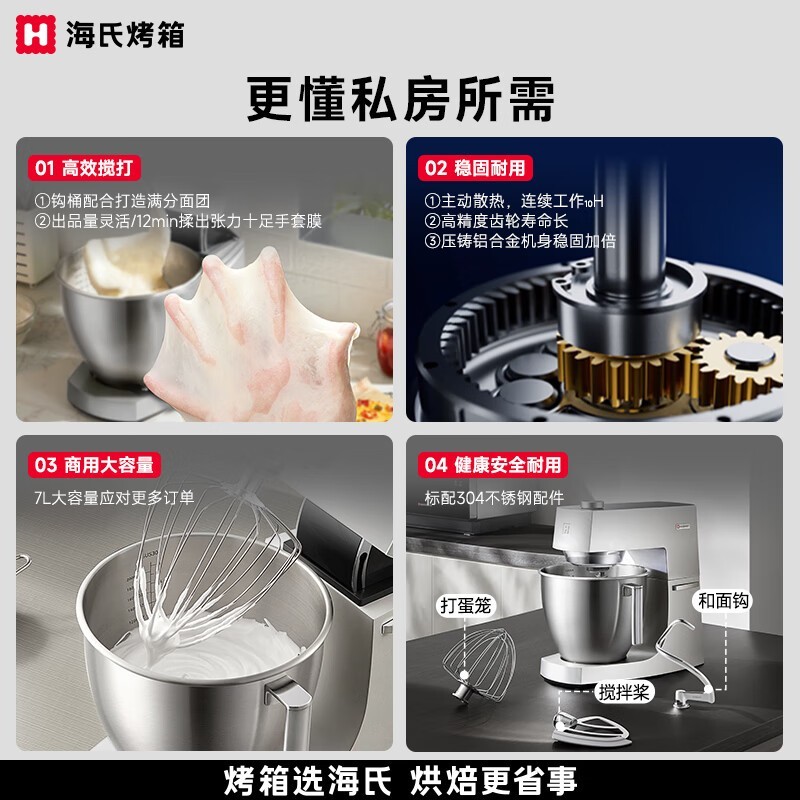 H 海氏烤箱

更懂私房所需

01 高效搅打

①钩桶配合打造满分面团
②出品量灵活/12min揉出张力十足手套膜

02 稳固耐用

①主动散热，连续工作10H
②高精度齿轮寿命长
③压铸铝合金机身稳固加倍

03 商用大容量

7L大容量应对更多订单

04 健康安全耐用

标配304不锈钢配件

打蛋笼

和面钩

搅拌桨

烤箱选海氏 烘焙更省事