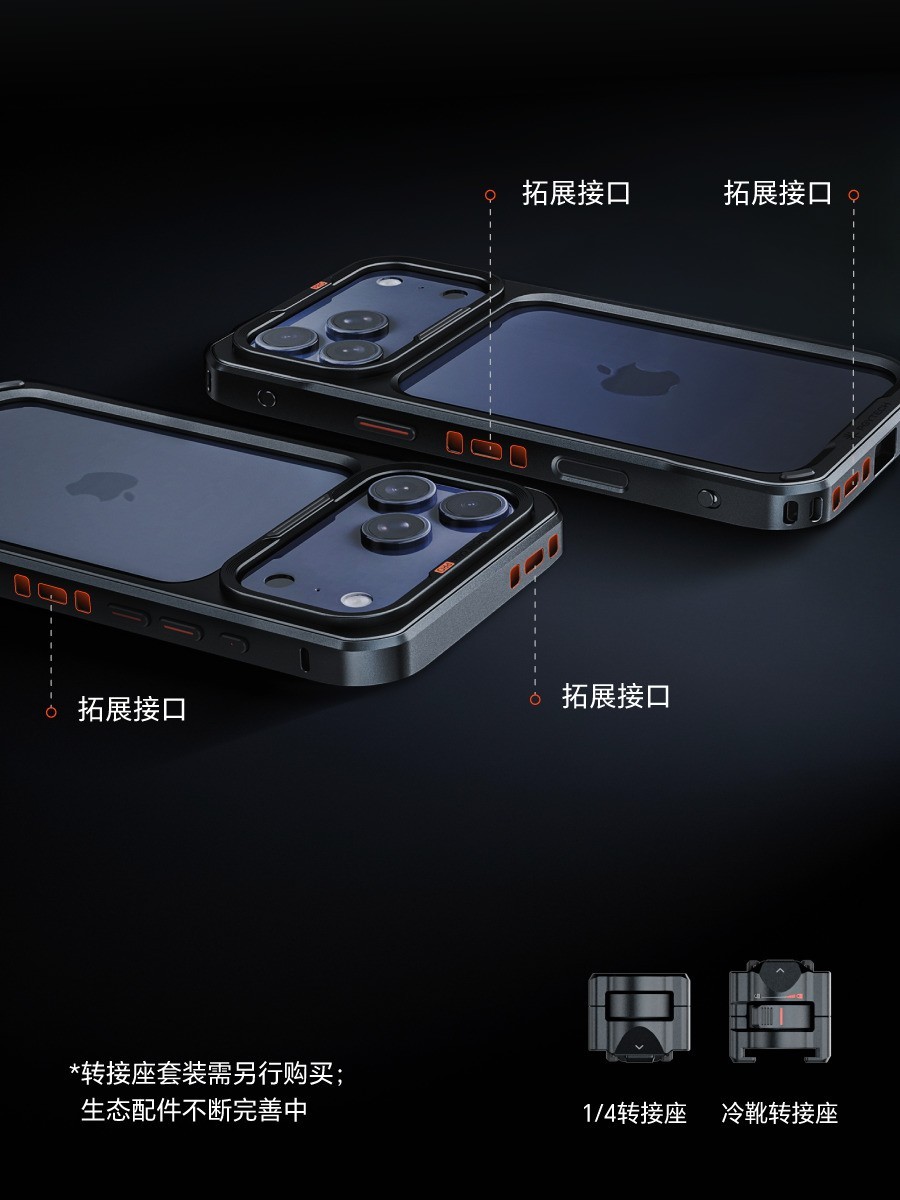 拓展接口

拓展接口

拓展接口

拓展接口

*转接座套装需另行购买；
生态配件不断完善中

1/4转接座

冷靴转接座