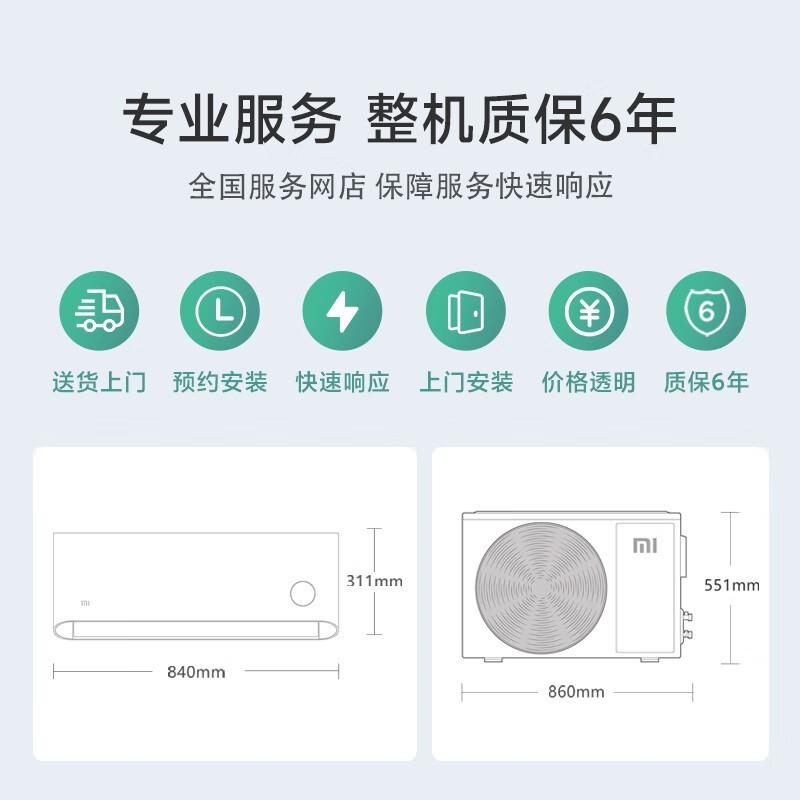 专业服务 整机质保6年

全国服务网店 保障服务快速响应

6

送货上门 预约安装 快速响应 上门安装 价格透明 质保6年

MI

311mm

840mm

MI

551mm

860mm