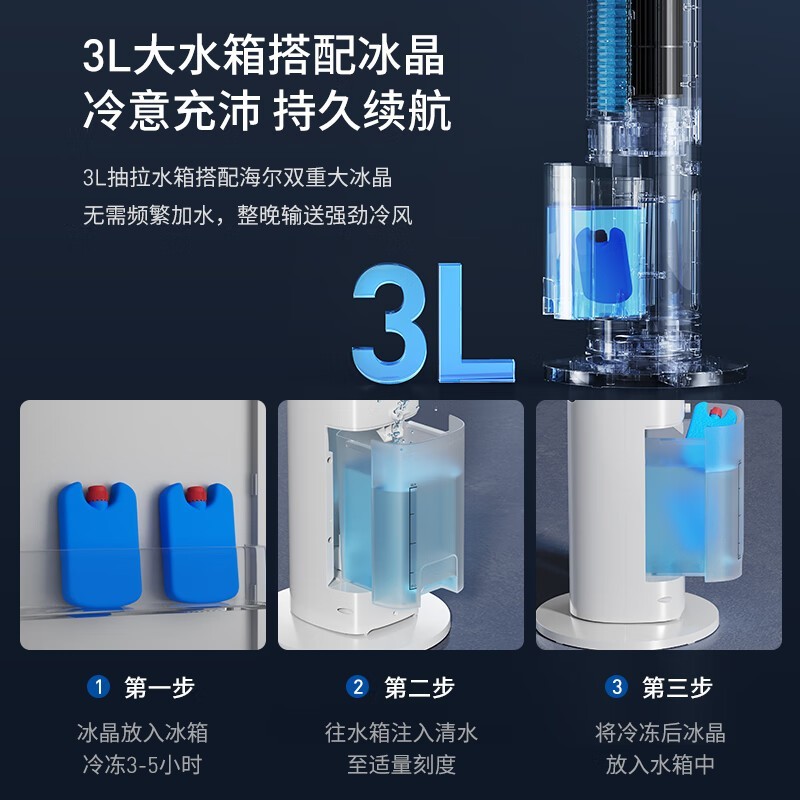 3L大水箱搭配冰晶
冷意充沛 持久续航

3L抽拉水箱搭配海尔双重大冰晶
无需频繁加水，整晚输送强劲冷风

3L

1 第一步
冰晶放入冰箱
冷冻3-5小时

2 第二步
往水箱注入清水
至适量刻度

3 第三步
将冷冻后冰晶
放入水箱中