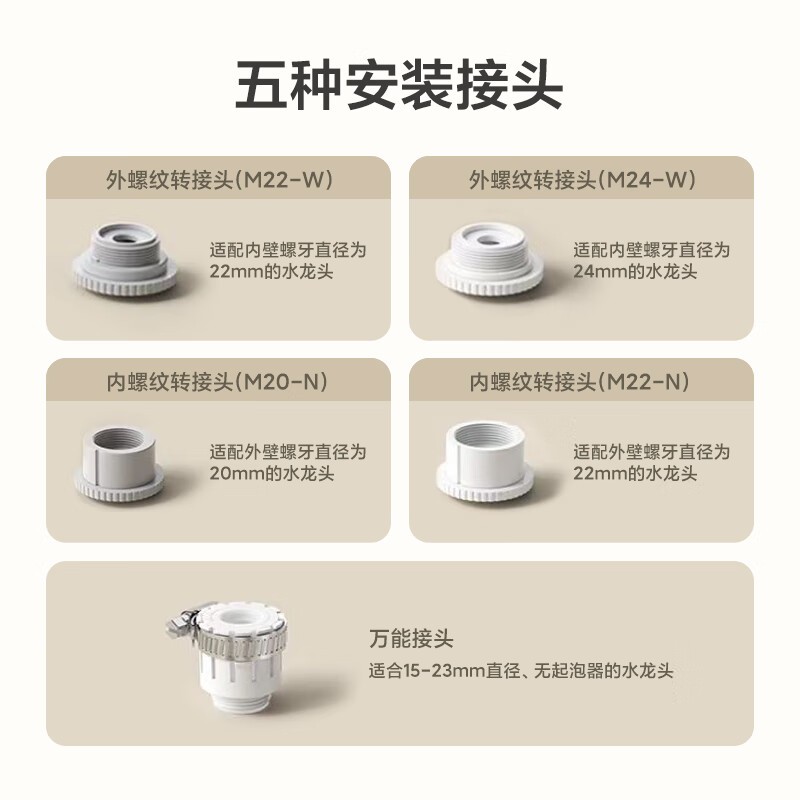 五种安装接头

外螺纹转接头(M22-W)

适配内壁螺牙直径为22mm的水龙头

外螺纹转接头(M24-W)

适配内壁螺牙直径为24mm的水龙头

内螺纹转接头(M20-N)

适配外壁螺牙直径为20mm的水龙头

内螺纹转接头(M22-N)

适配外壁螺牙直径为22mm的水龙头

万能接头

适合15-23mm直径、无起泡器的水龙头