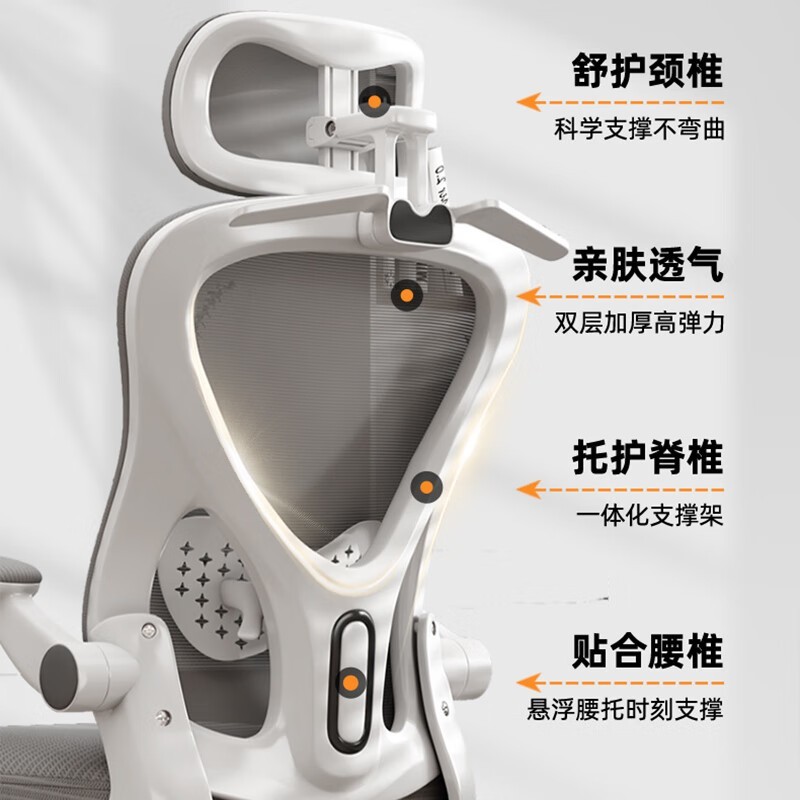 舒护颈椎
科学支撑不弯曲

亲肤透气
双层加厚高弹力

托护脊椎
一体化支撑架

贴合腰椎
悬浮腰托时刻支撑