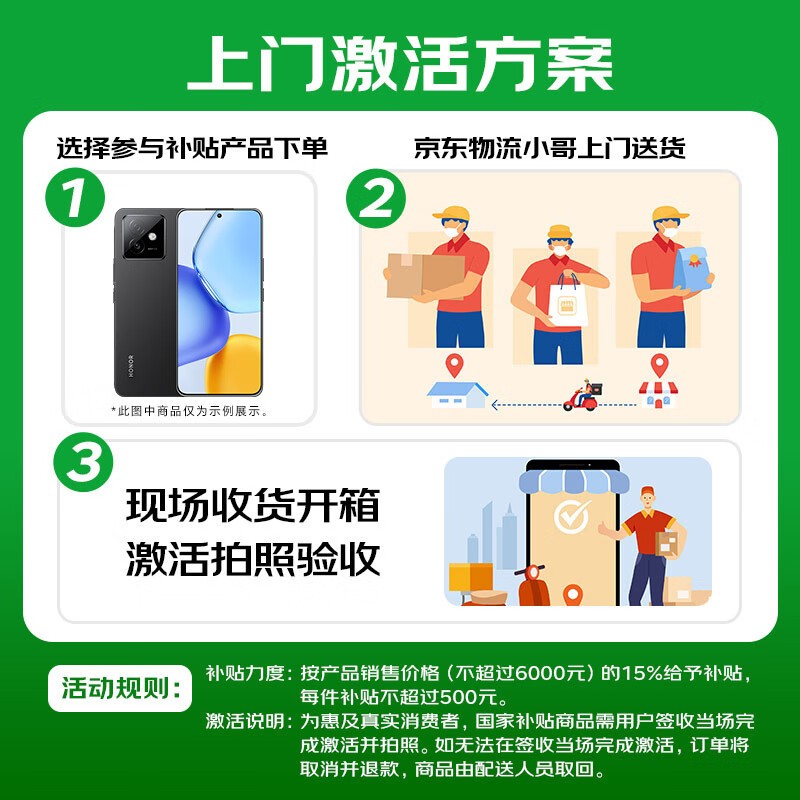 上门激活方案

选择参与补贴产品下单

1

HONOR

*此图中商品仅为示例展示。

京东物流小哥上门送货

2

3

现场收货开箱
激活拍照验收

活动规则：

补贴力度：按产品销售价格（不超过6000元）的15%给予补贴，每件补贴不超过500元。

激活说明：为惠及真实消费者，国家补贴商品需用户签收当场完成激活并拍照。如无法在签收当场完成激活，订单将取消并退款，商品由配送人员取回。